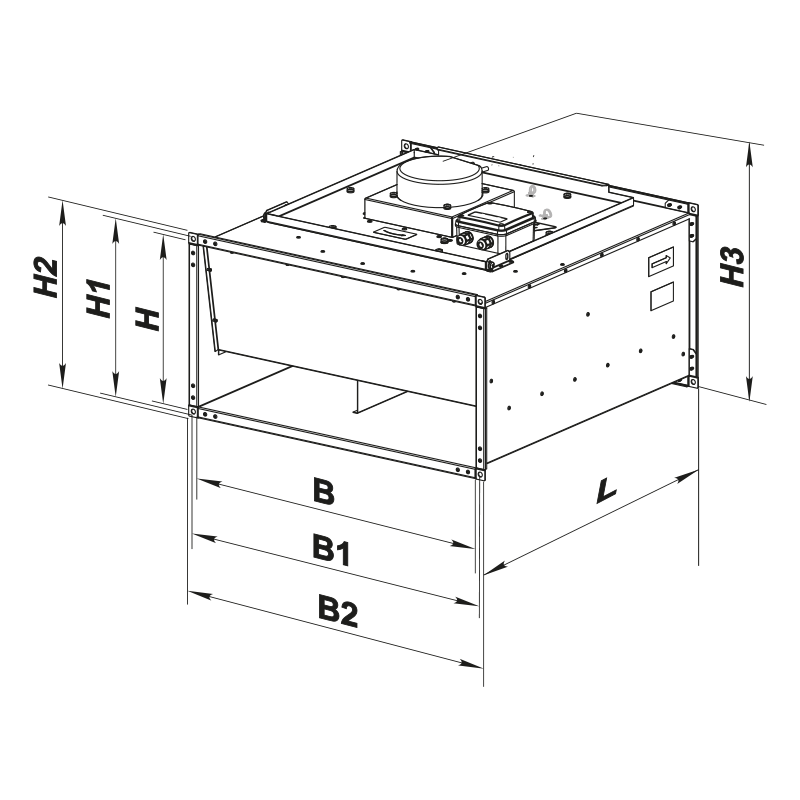 H2
H1
H
H3
B
B1
B2
L